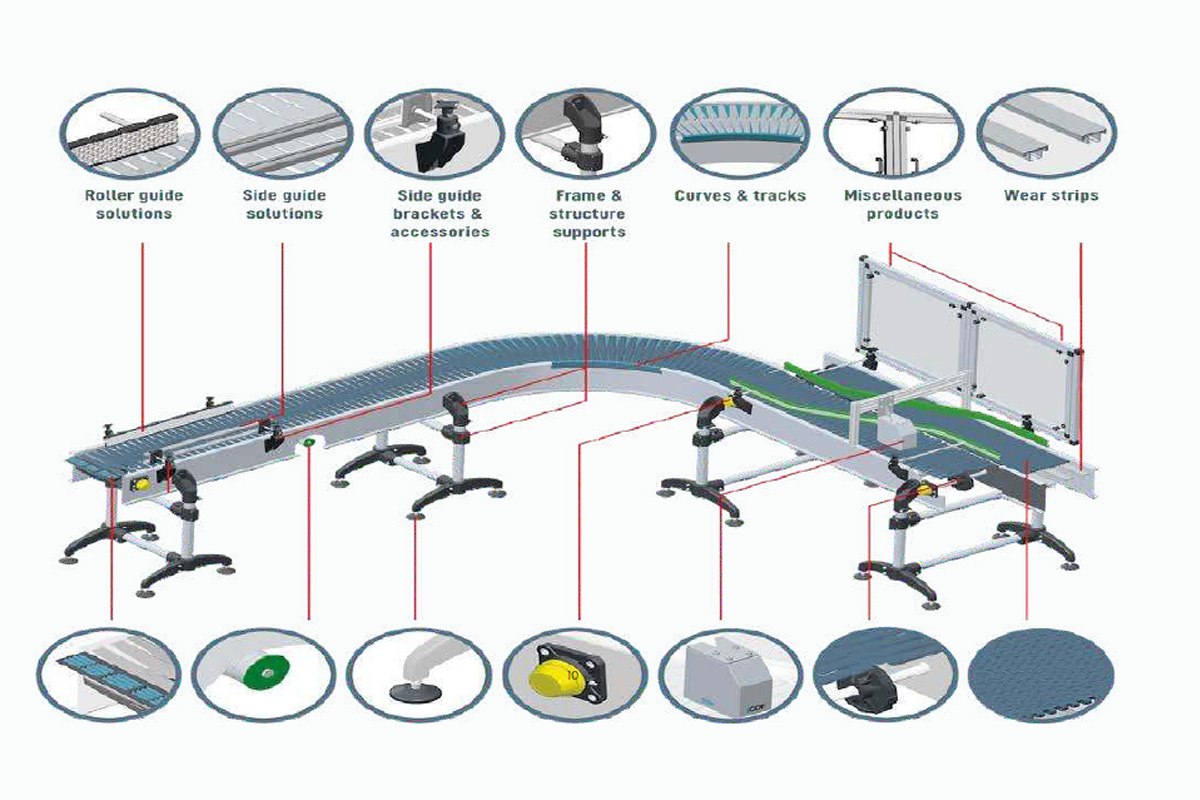 Roller guide solutions

Side guide solutions

Side guide brackets & accessories

Frame & structure supports

Curves & tracks

Miscellaneous products

Wear strips

10