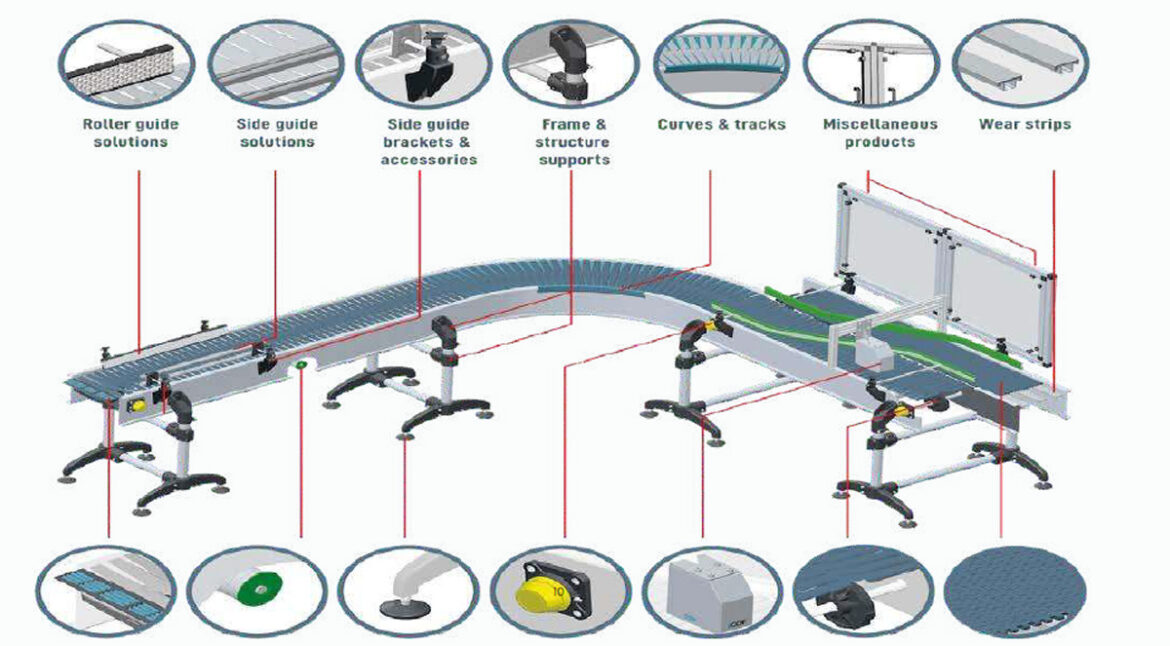 Roller guide solutions

Side guide solutions

Side guide brackets & accessories

Frame & structure supports

Curves & tracks

Miscellaneous products

Wear strips

10